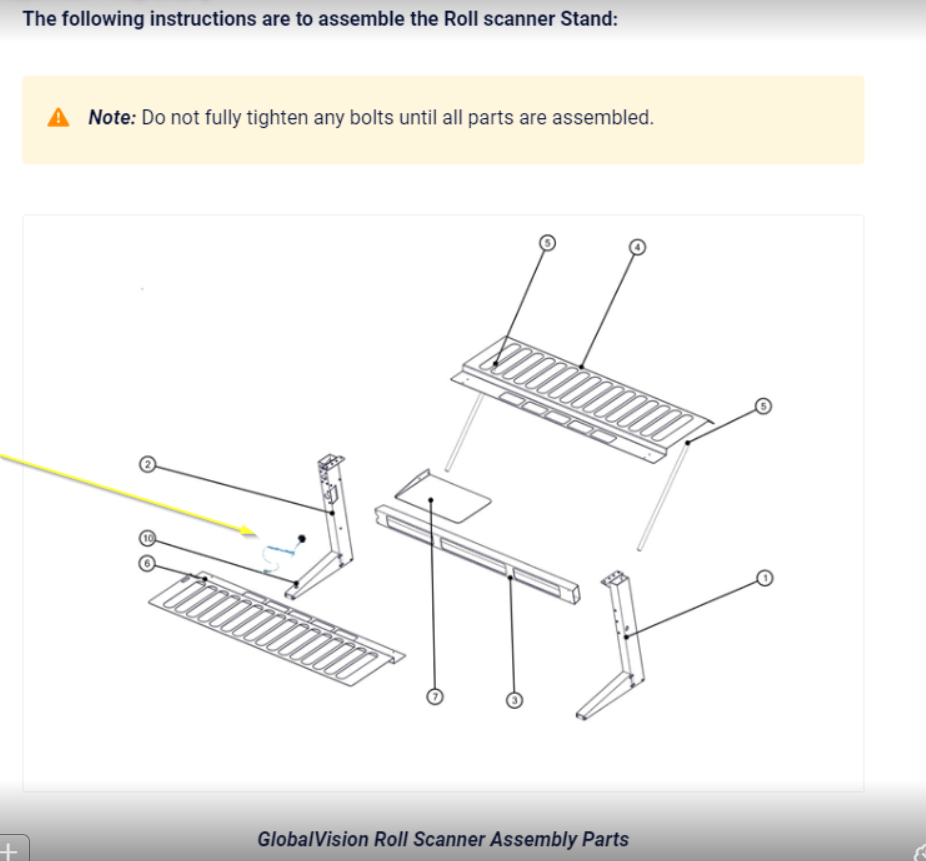 The following instructions are to assemble the Roll scanner Stand:

Note: Do not fully tighten any bolts until all parts are assembled.

5
4
5
2
10
6
1
7
3

GlobalVision Roll Scanner Assembly Parts