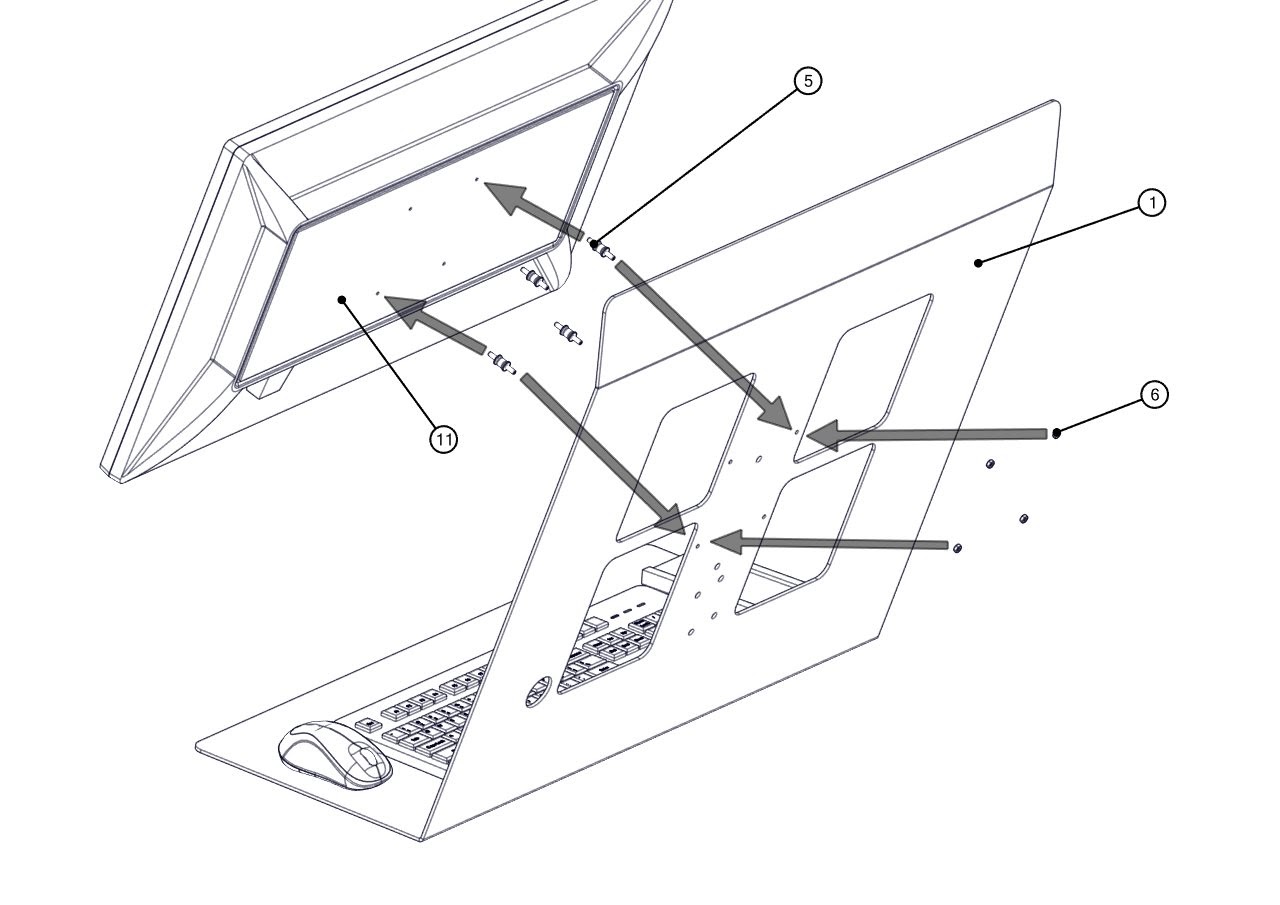 5
1
6
11