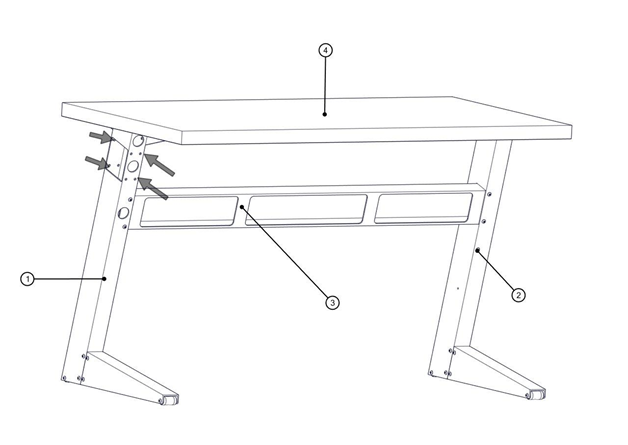 4

1

3

2