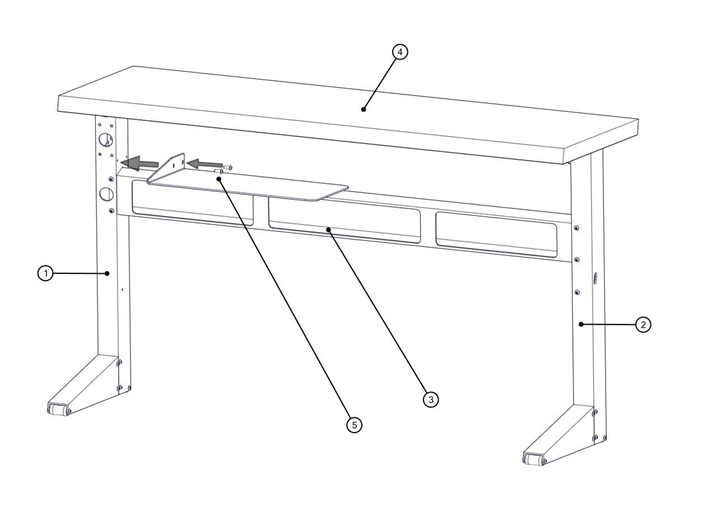 4

1

2

3

5