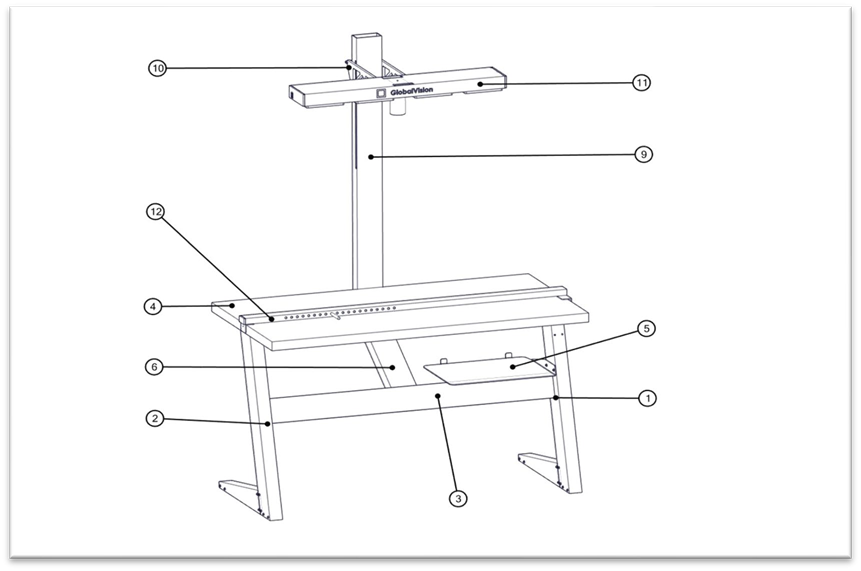 10
GlobalVision
11
9
12
4
5
6
1
2
3