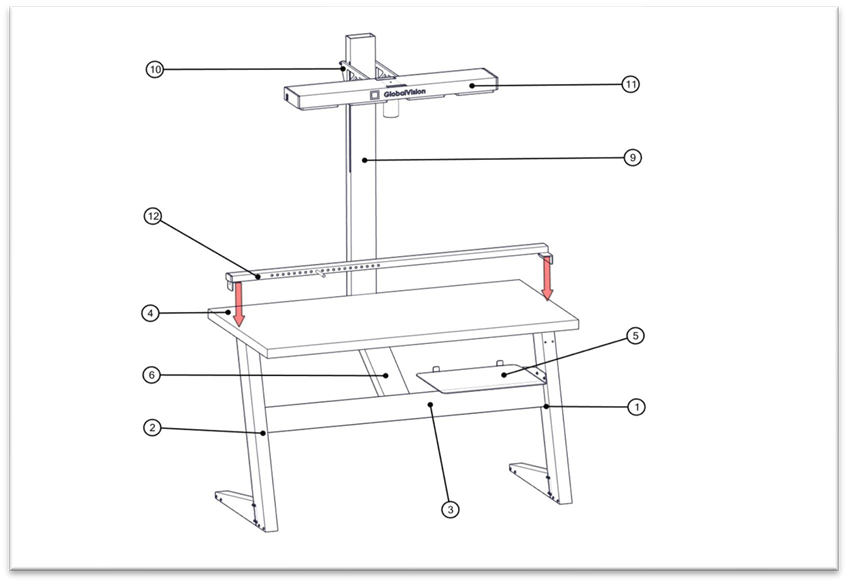 10
GlobalVision
11
9
12
4
5
6
1
2
3