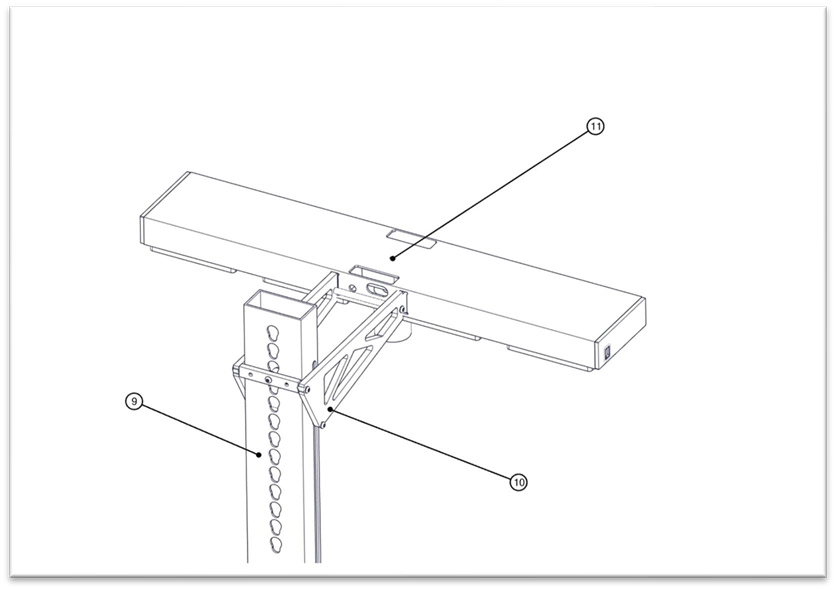 11

9

10