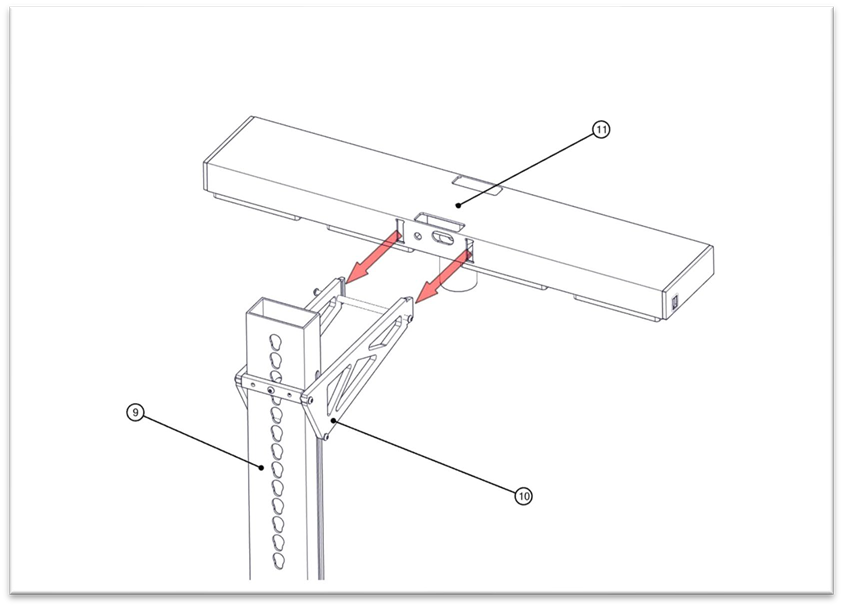 11

9

10