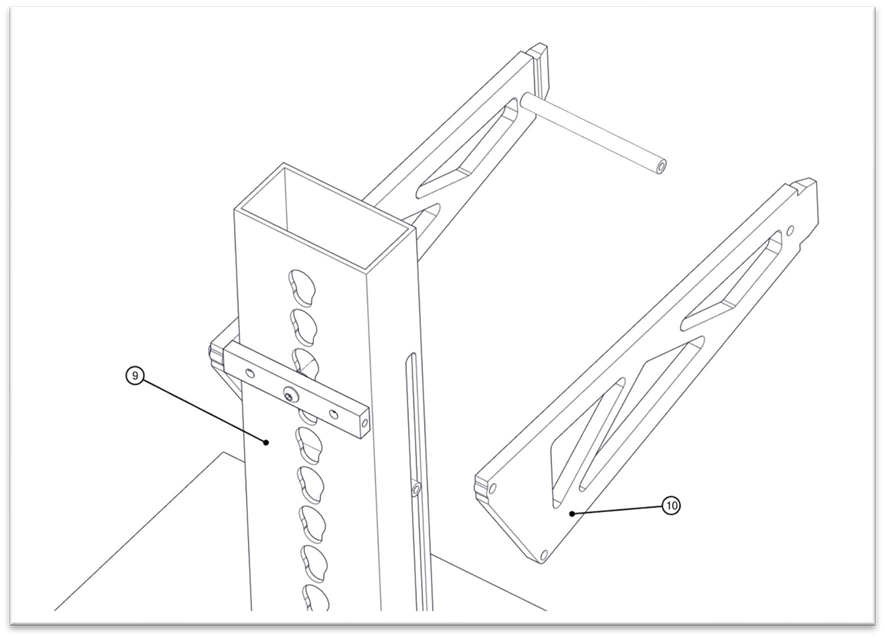 9

10