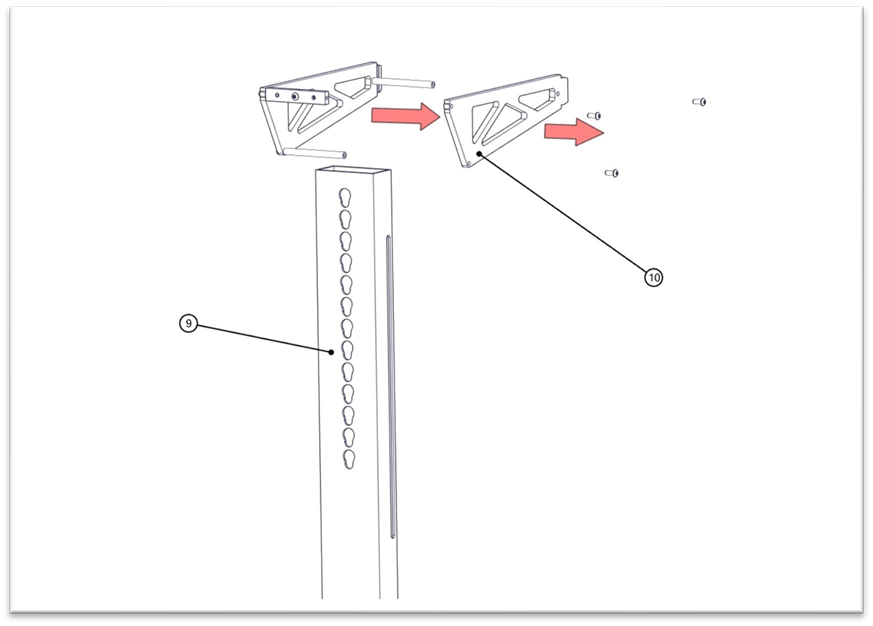 10

9