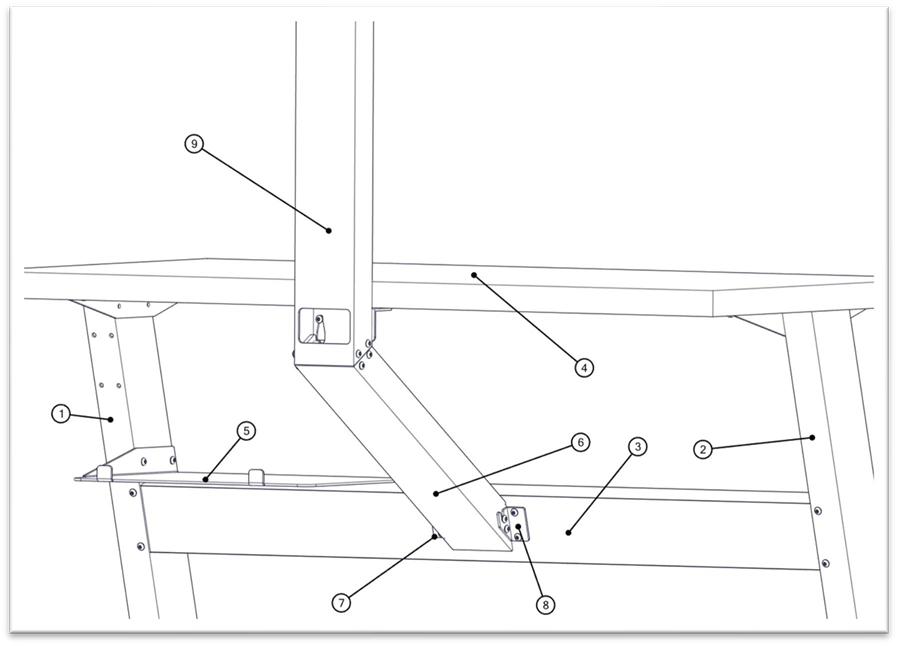 9
4
1
5
6
3
2
7
8