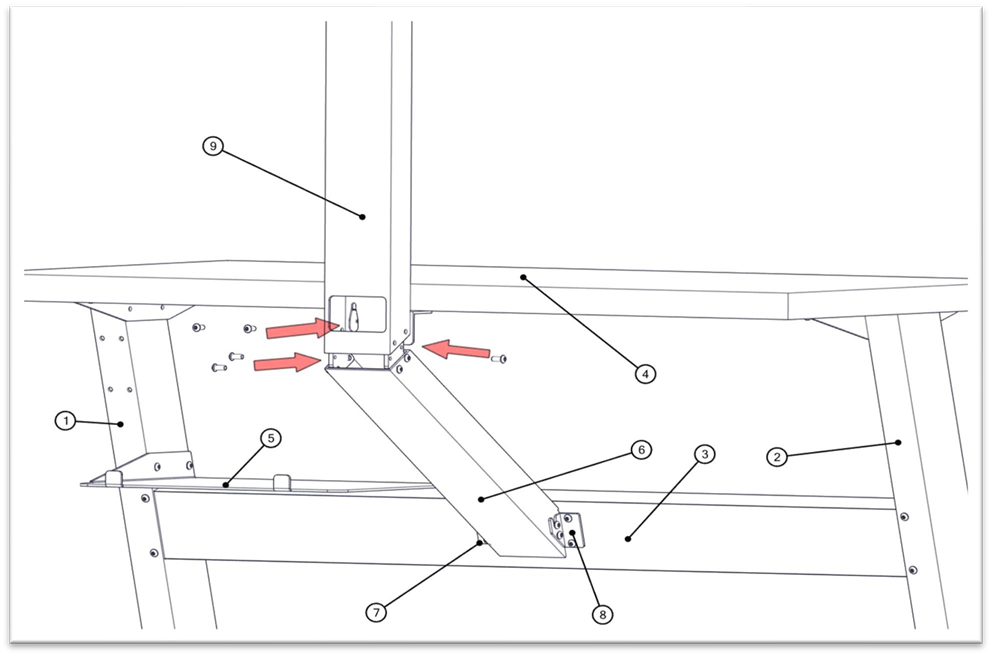 9
4
1
5
6
3
2
7
8