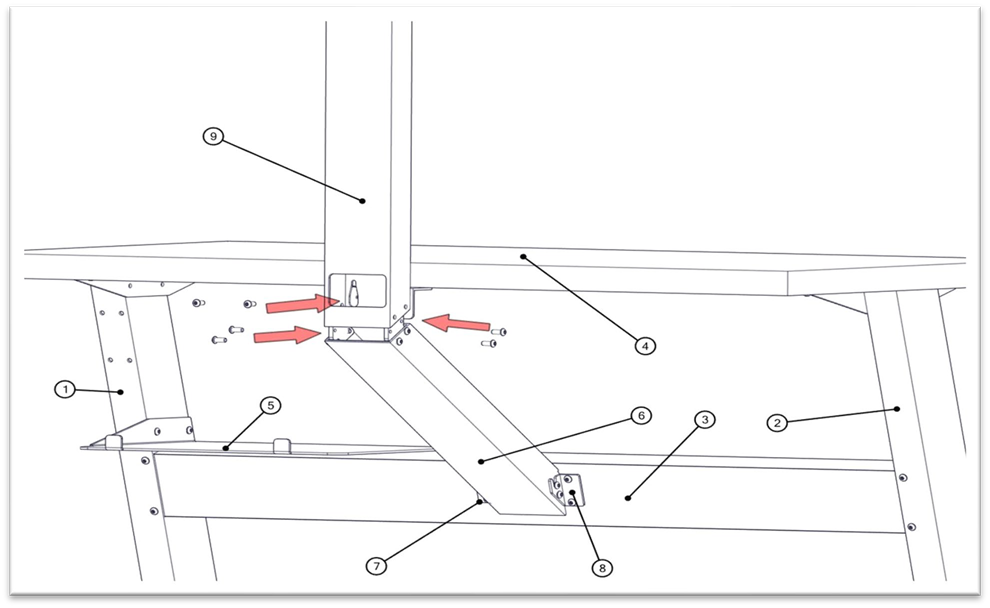 9
4
1
5
6
3
2
7
8