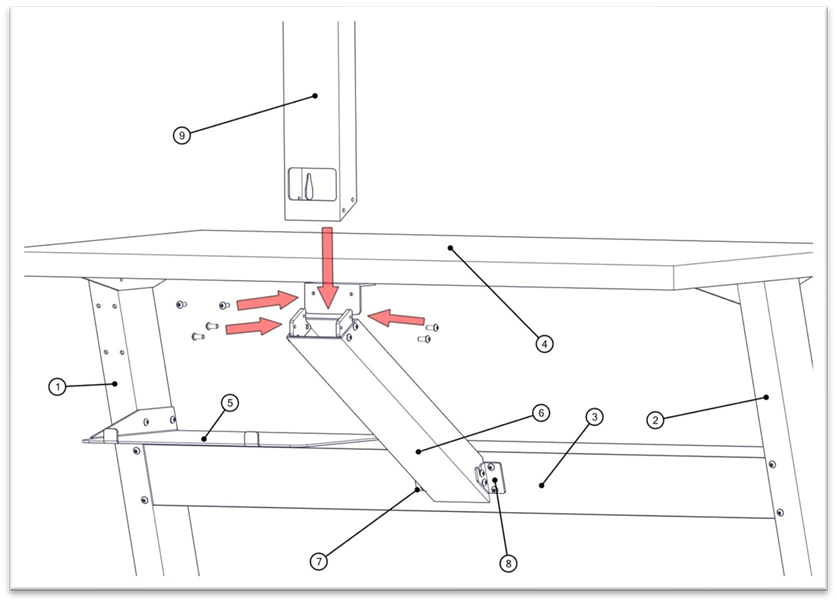 9
4
1
5
6
3
2
7
8