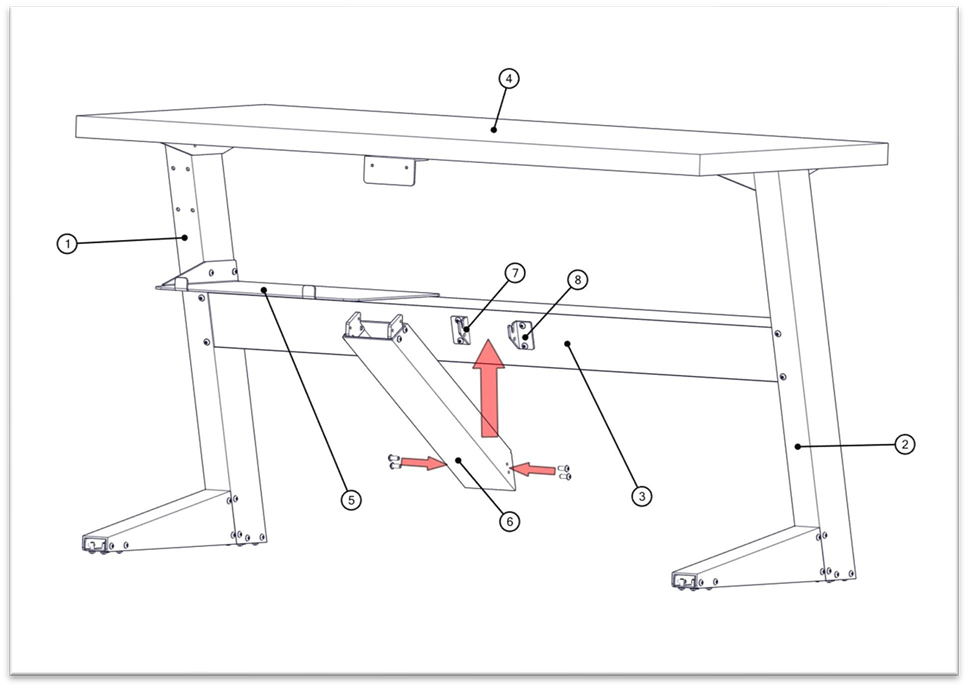 4
1
7
8
2
5
6
3