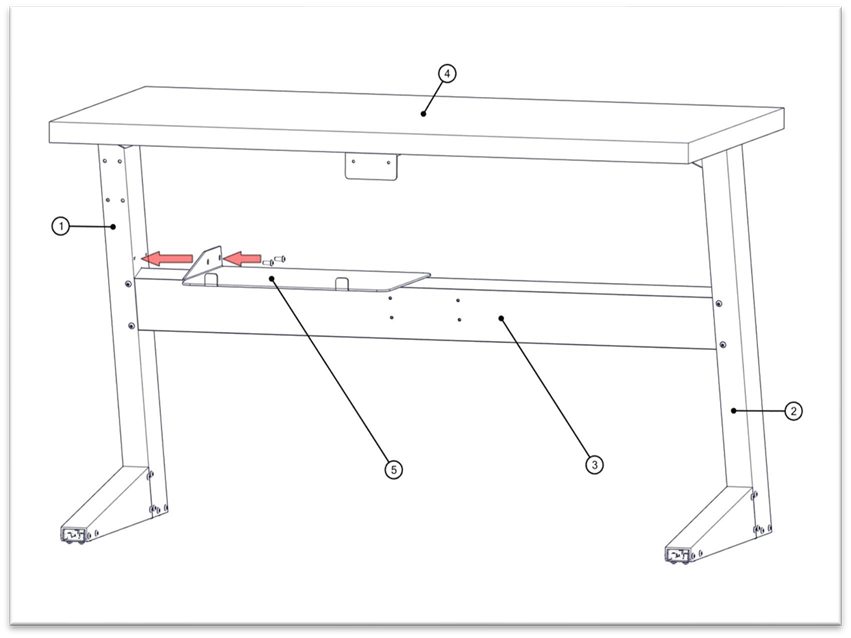 4
1
2
5
3