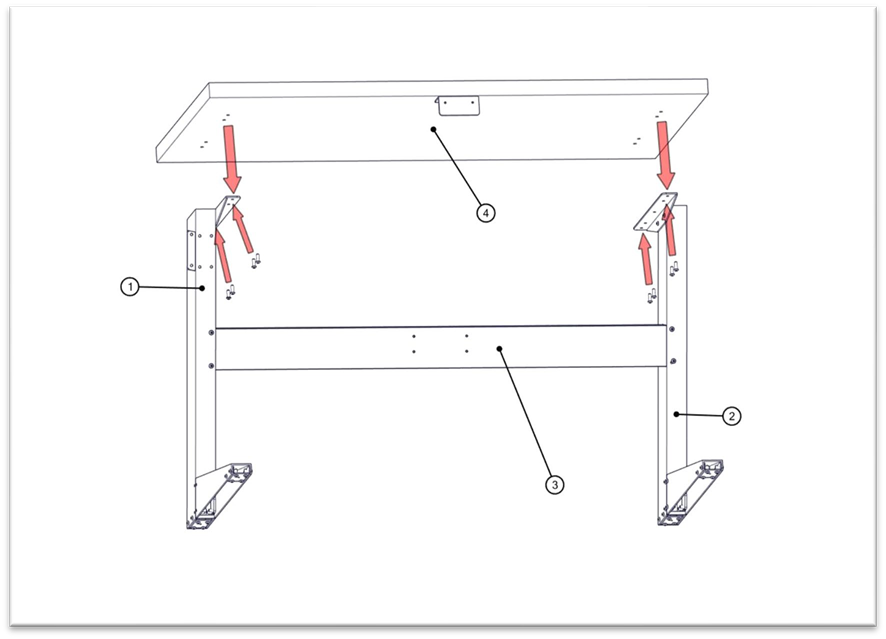 4

1

2

3