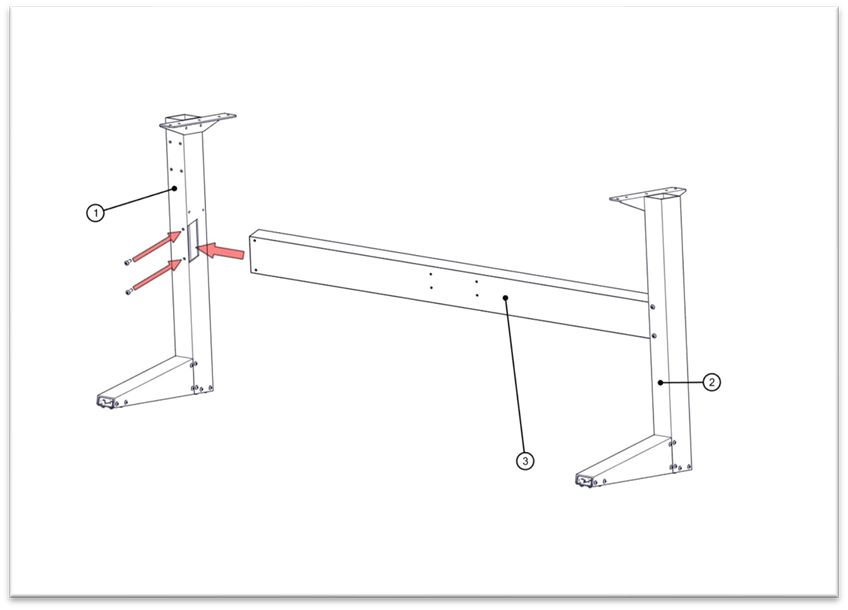 1
2
3