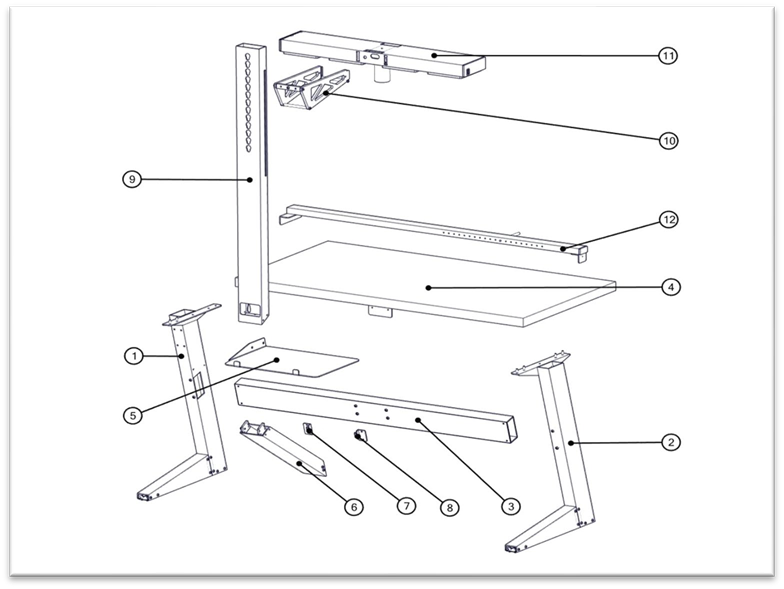 11
10
9
12
4
1
5
2
6
7
8
3