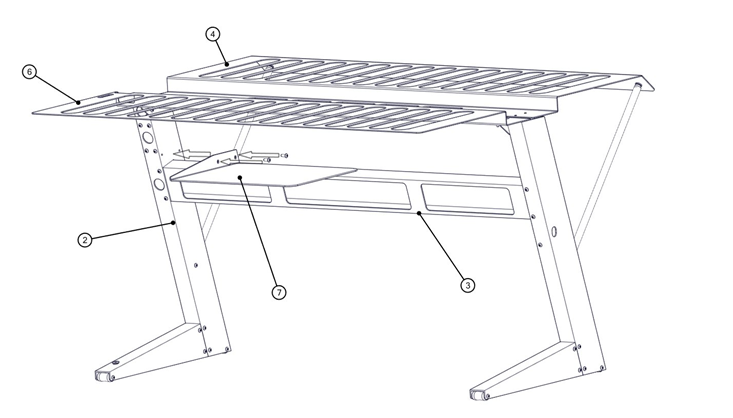 4
6
2
7
3