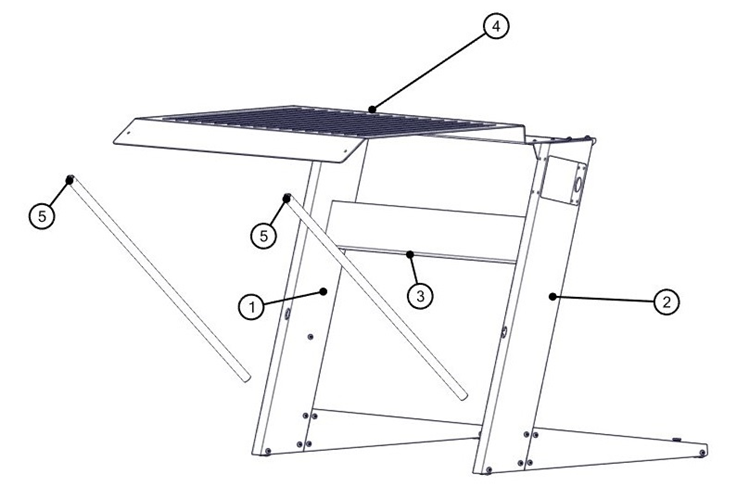 4
5
5
3
1
2