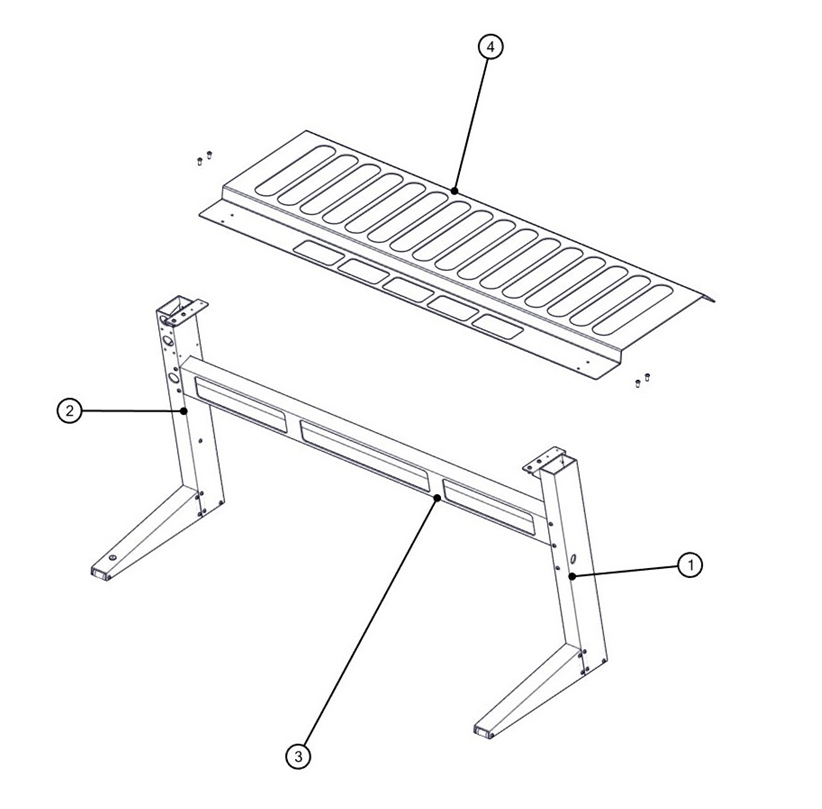 4
2
1
3