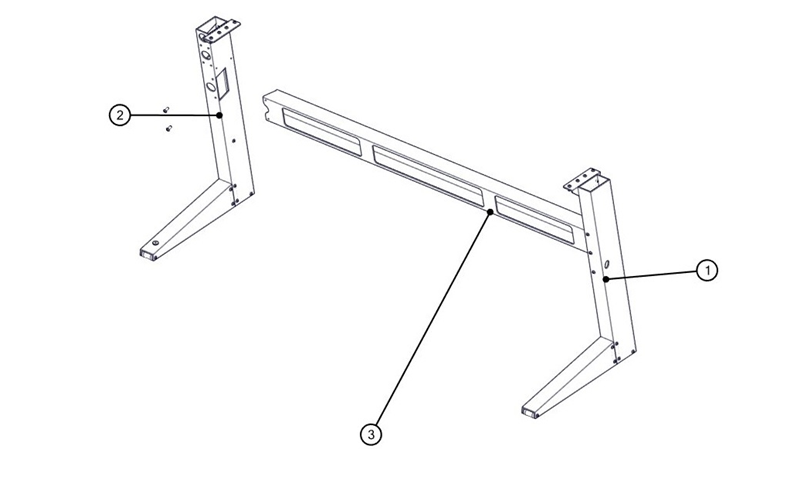 2
1
3