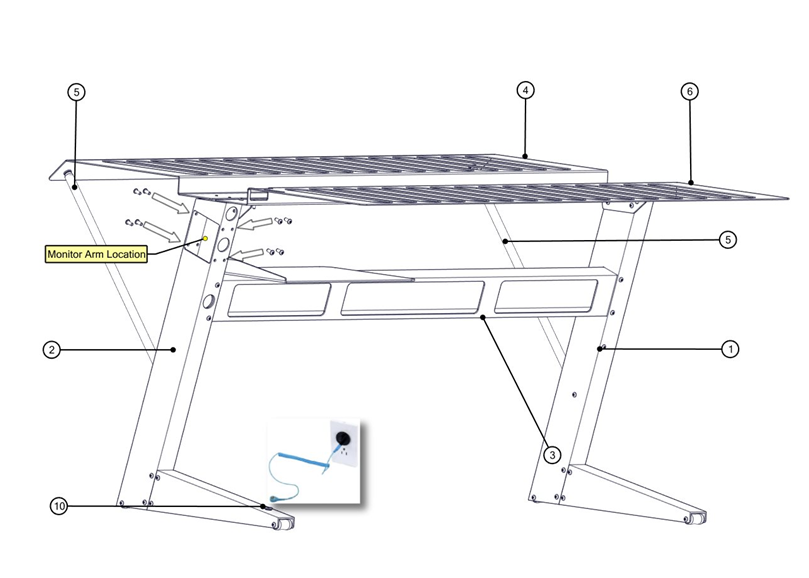 5
4
6
Monitor Arm Location
5
2
1
3
10