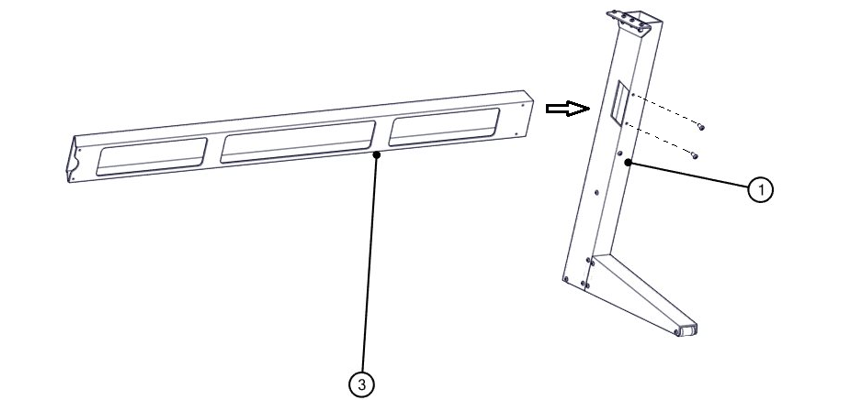 1

3