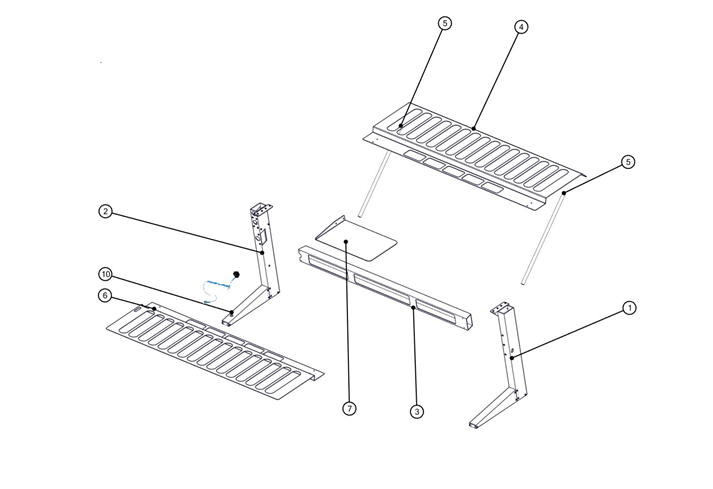 5
4
5
2
10
6
1
7
3